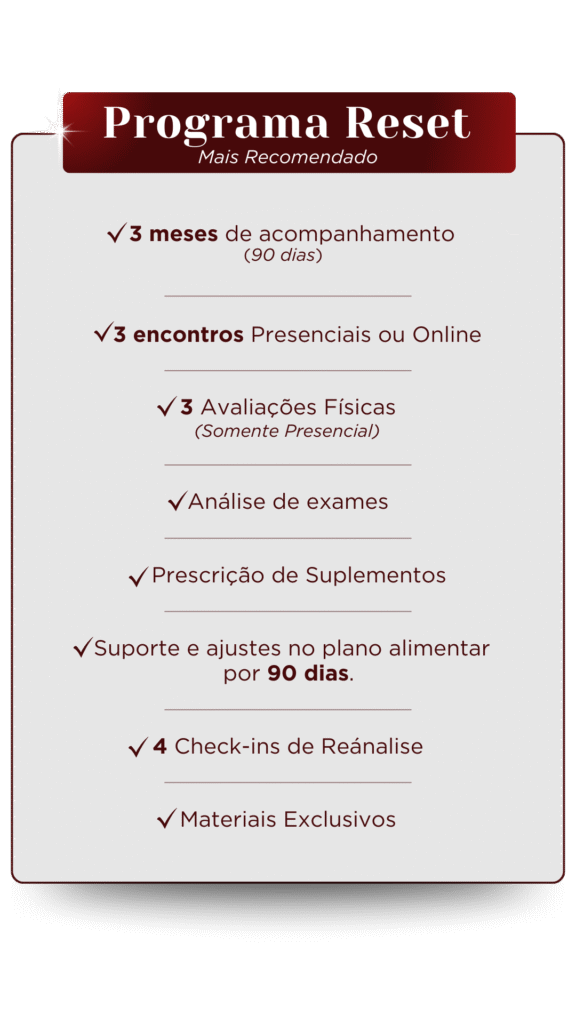 Programa Reset
Mais Recomendado

✓3 meses de acompanhamento (90 dias)

✓3 encontros Presenciais ou Online

✓3 Avaliações Físicas (Somente Presencial)

✓Análise de exames

✓Prescrição de Suplementos

✓Suporte e ajustes no plano alimentar por 90 dias.

✓4 Check-ins de Reánalise

✓Materiais Exclusivos